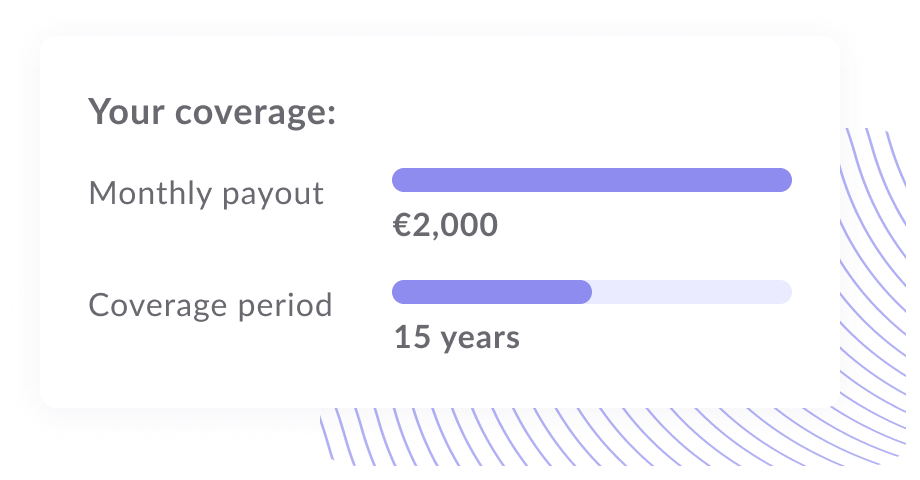 Your coverage:

Monthly payout

€2,000

Coverage period

15 years